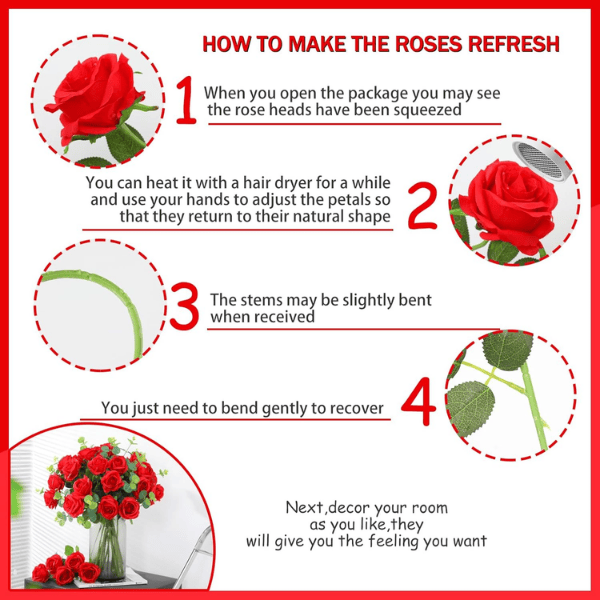 HOW TO MAKE THE ROSES REFRESH

1 When you open the package you may see the rose heads have been squeezed

You can heat it with a hair dryer for a while and use your hands to adjust the petals so that they return to their natural shape 2

3 The stems may be slightly bent when received

You just need to bend gently to recover 4

Next,decor your room as you like,they will give you the feeling you want